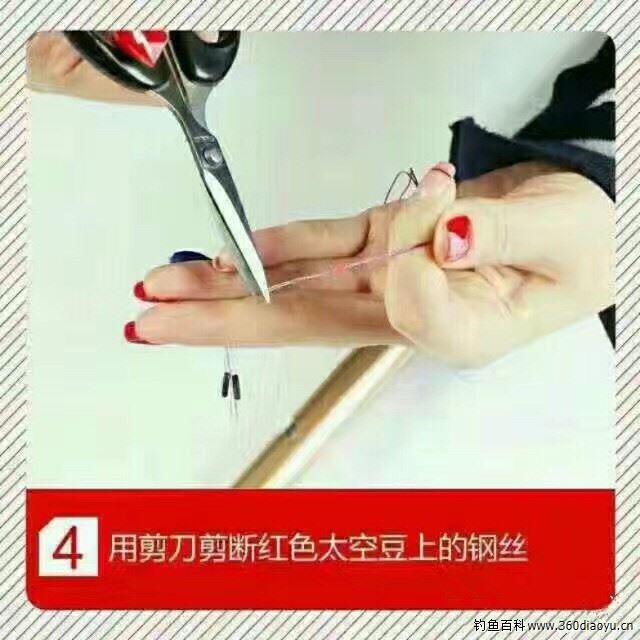 4 用剪刀剪断红色太空豆上的钢丝

钓鱼百科 www.360diaoyu.cn