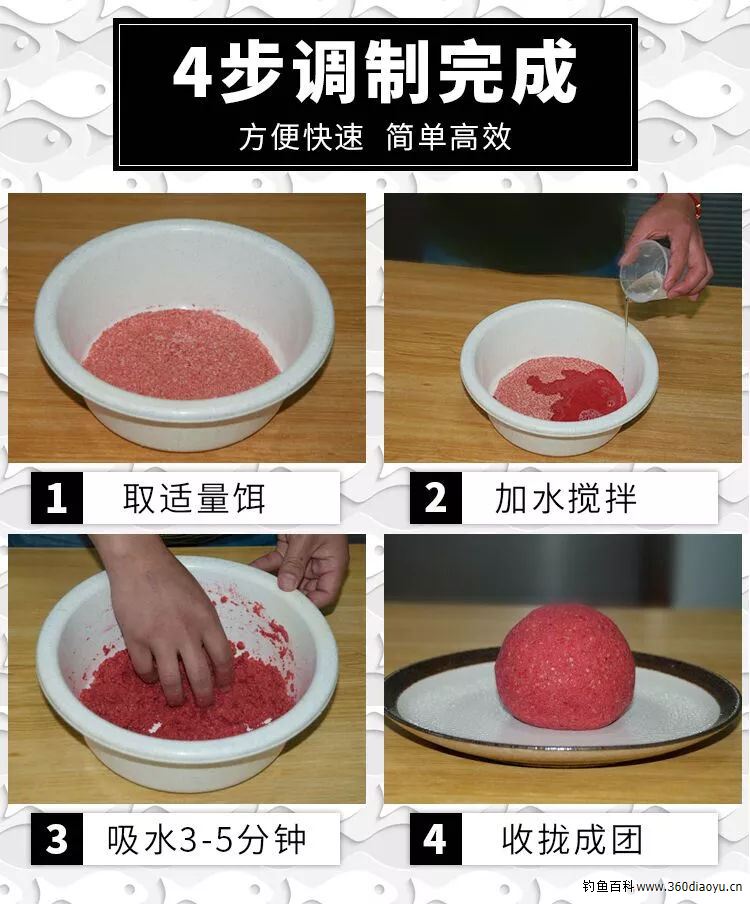 4步调制完成
方便快速 简单高效

1 取适量饵

2 加水搅拌

3 吸水3-5分钟

4 收拢成团

钓鱼百科 www.360diaoyu.cn